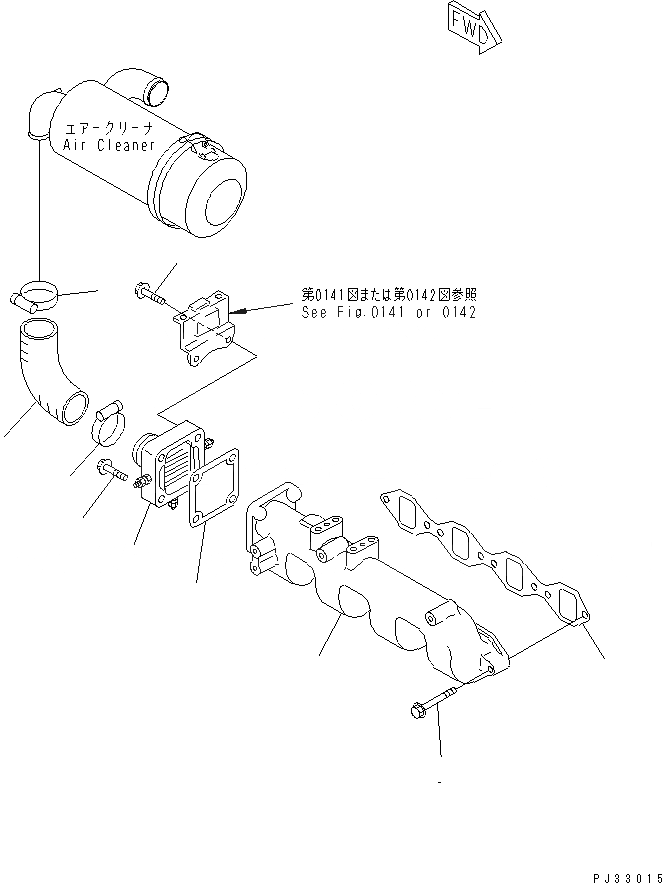 FWD

エアークリーナ
Air Cleaner

第0141図または第0142図参照
See Fig.0141 or 0142

PJ33015