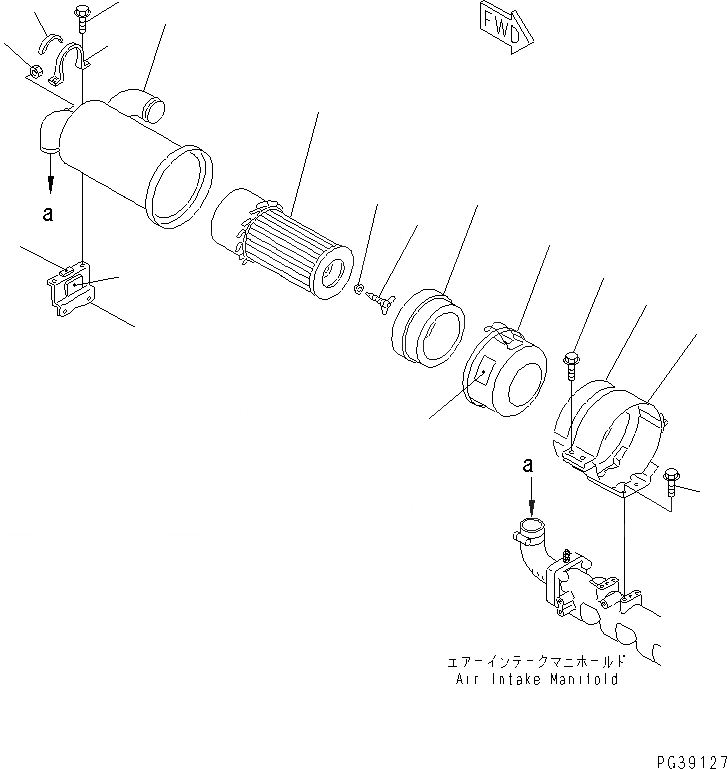 FWD

a

a

エアーインテークマニホールド
Air Intake Manifold

PG39127