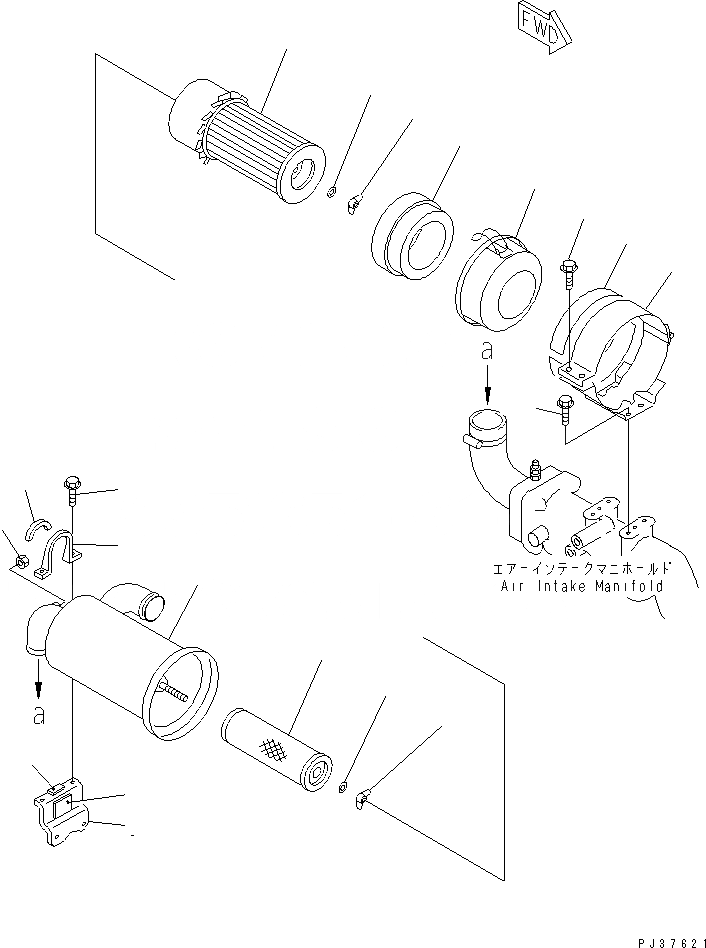 FWD

a

エアーインテークマニホールド
Air Intake Manifold

a

PJ37621