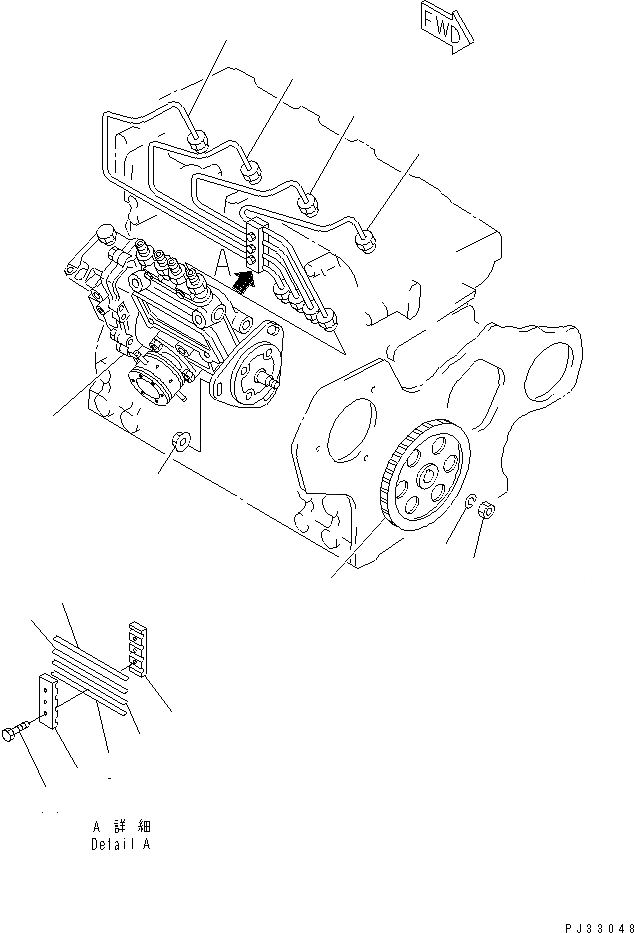 FWD

A

A 詳 細
Detail A

PJ33048