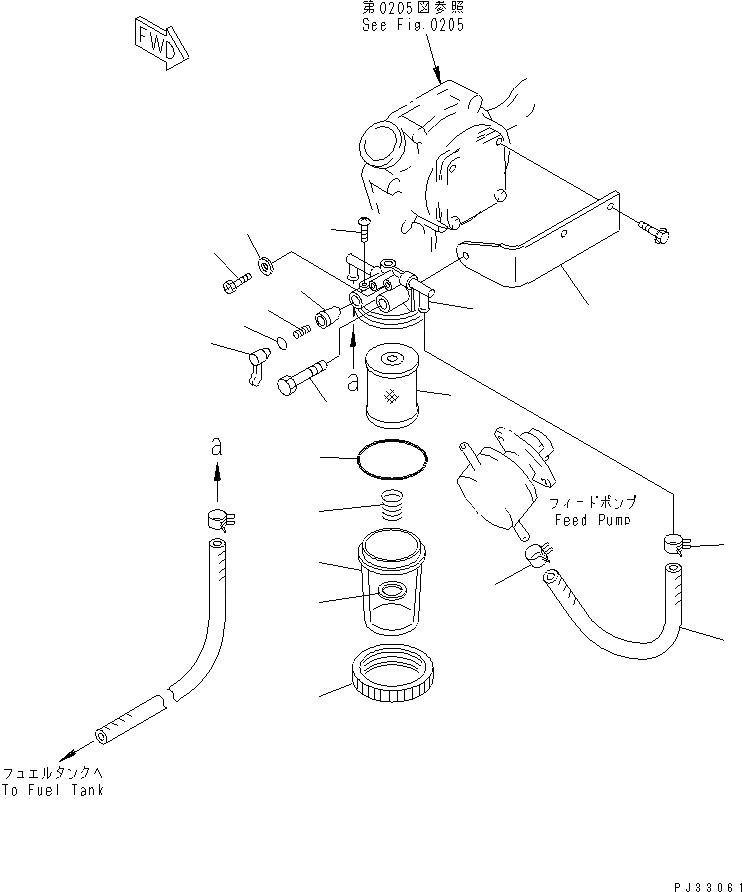 FWD

第0205図参照
See Fig.0205

a

a

フィードポンプ
Feed Pump

フュエルタンクへ
To Fuel Tank

PJ33061