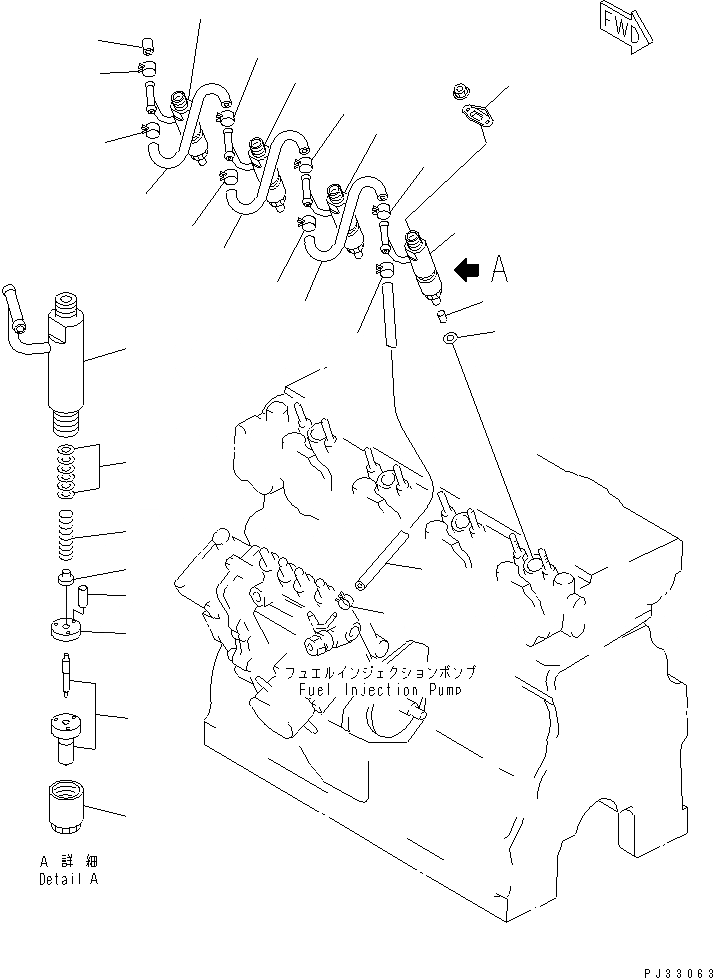 FWD

A

フュエルインジェクションポンプ
Fuel Injection Pump

A 詳細
Detail A

PJ33063