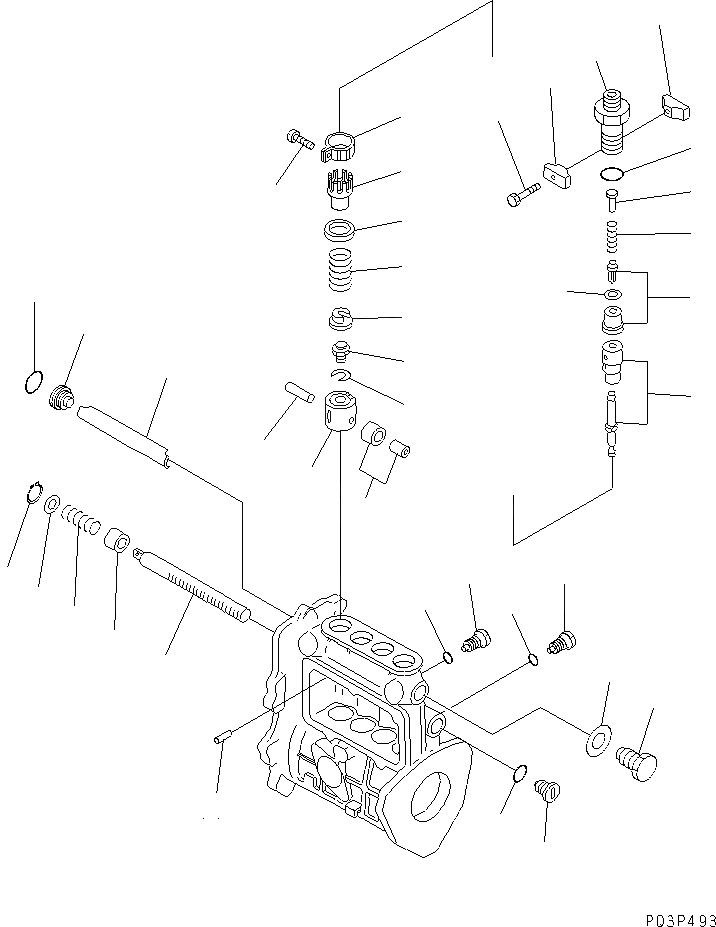 P03P493