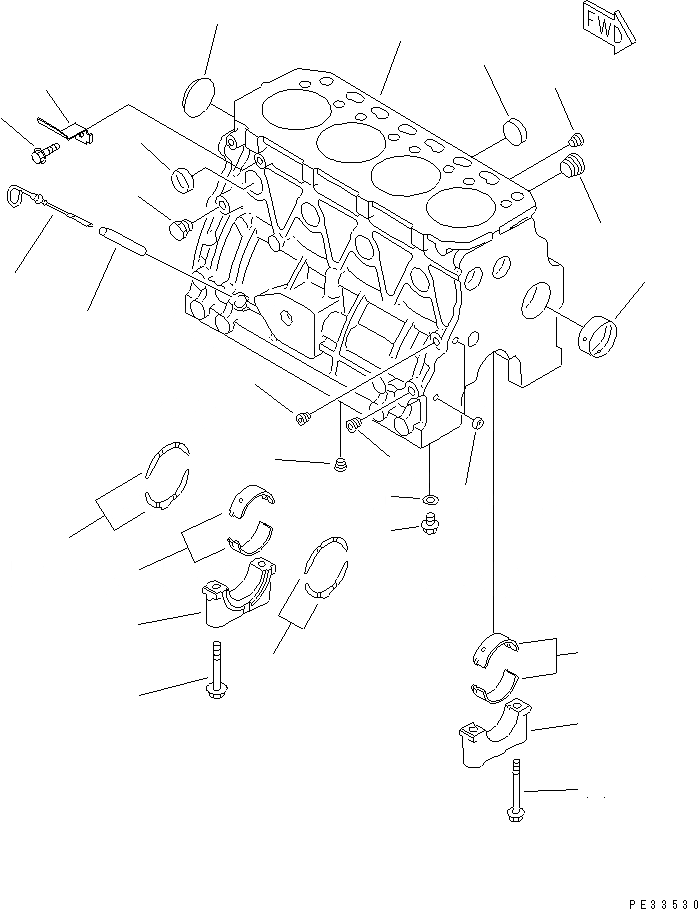 FWD

PE33530