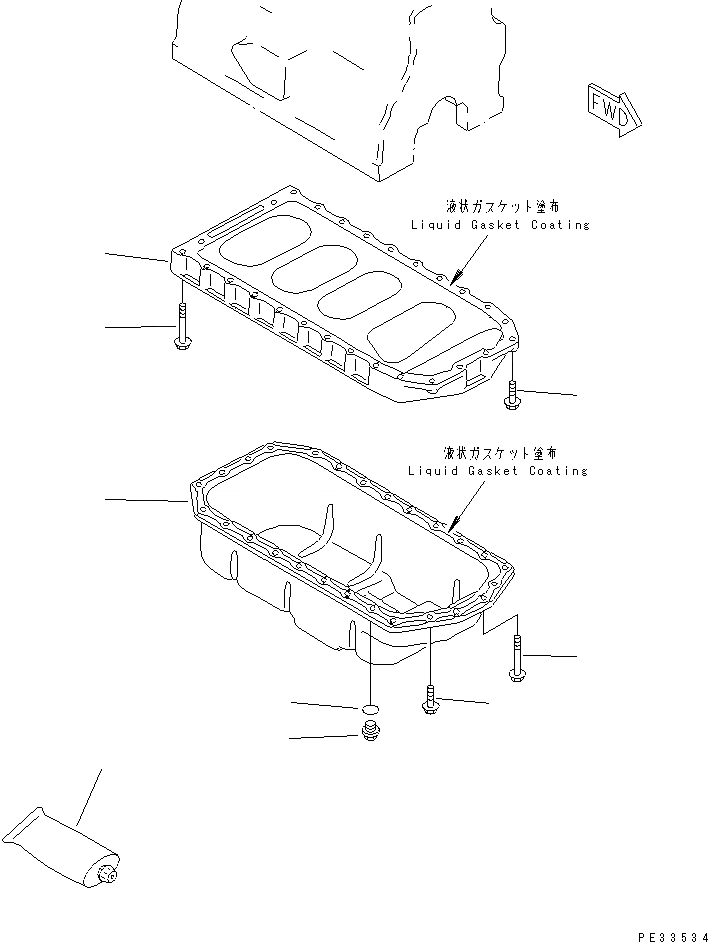 FWD

液状ガスケット塗布
Liquid Gasket Coating

液状ガスケット塗布
Liquid Gasket Coating

PE33534