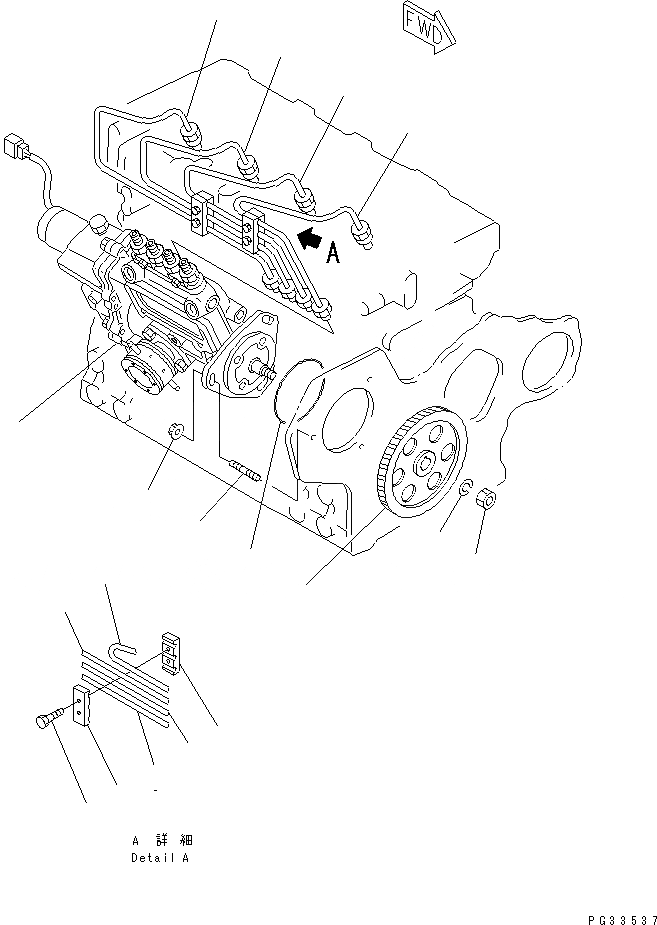 FWD

A

A 詳細
Detail A

PG33537