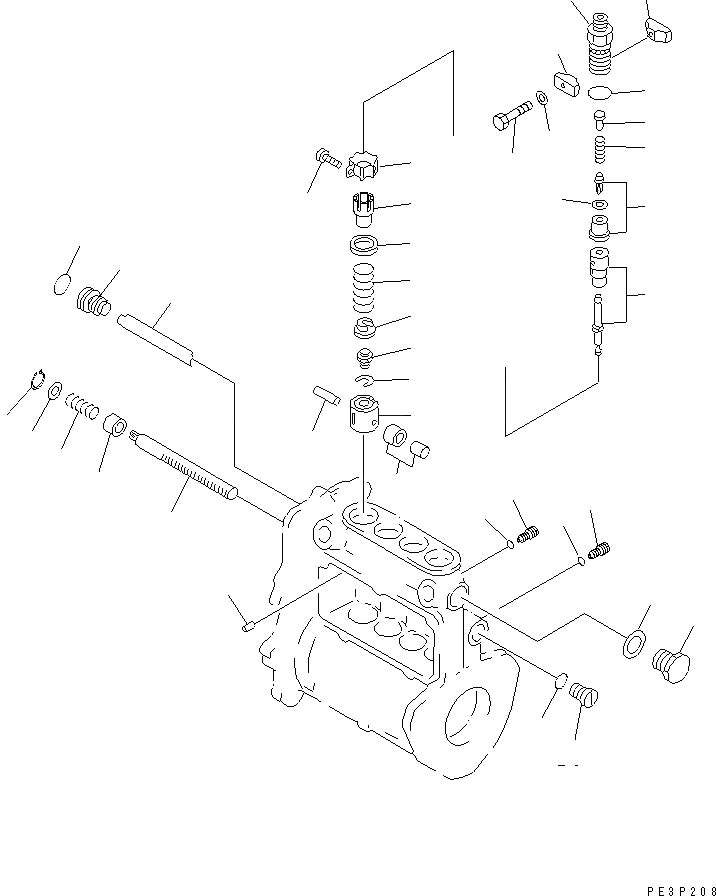 PE3P208