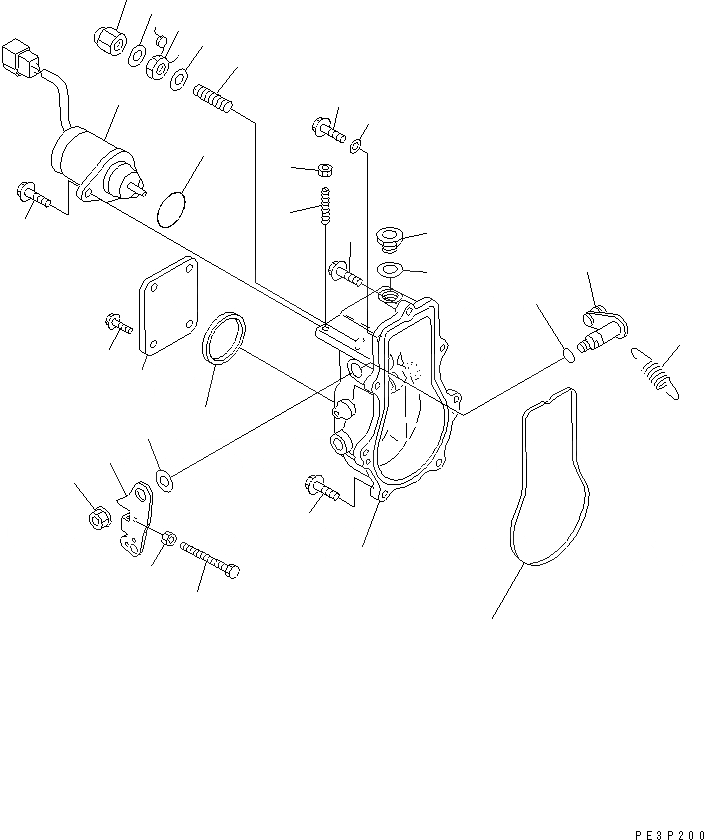 PE3P200