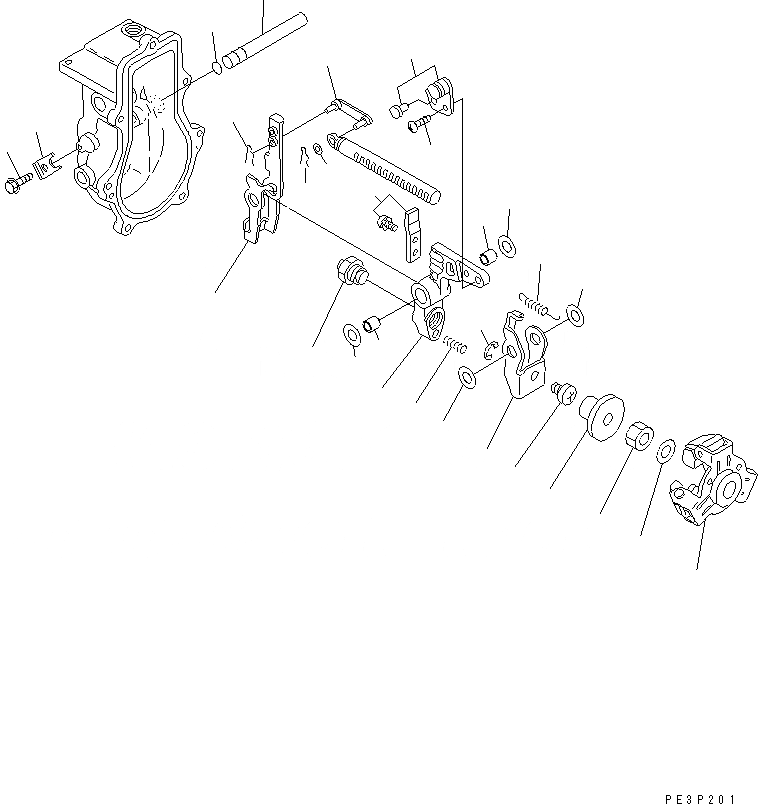 PE3P201