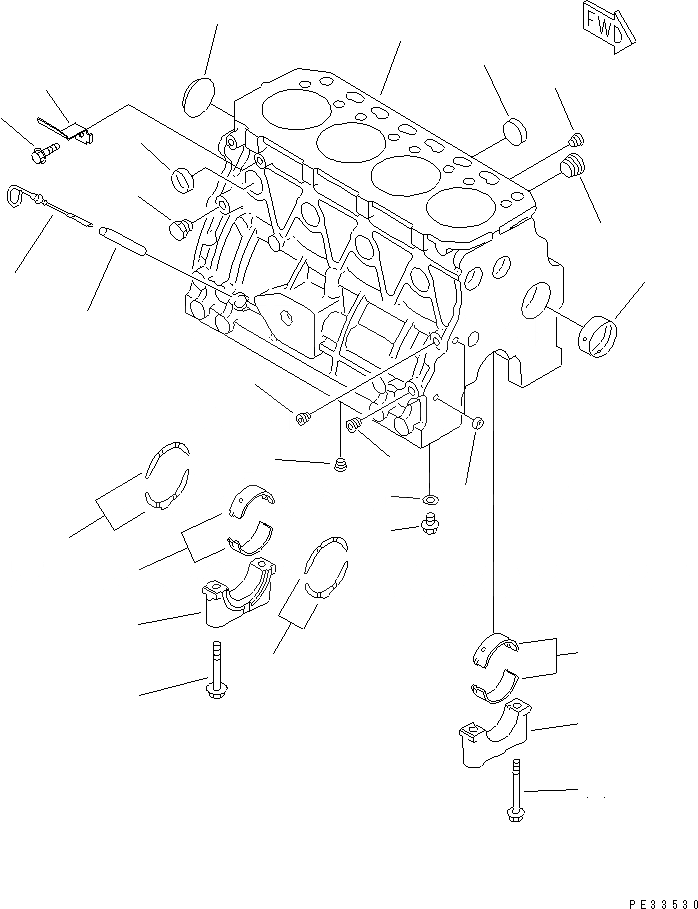 FWD

PE33530