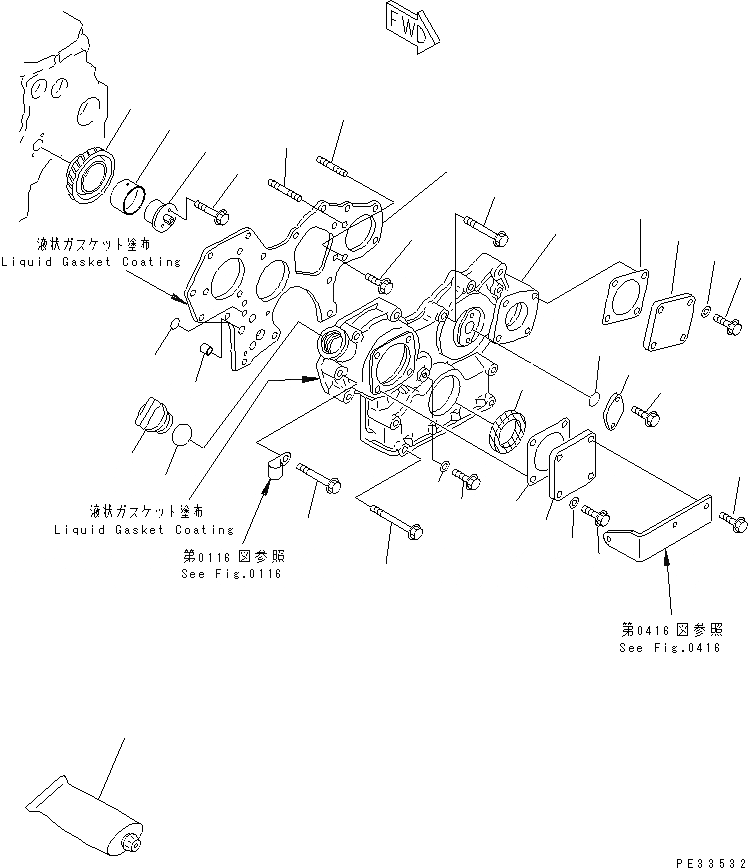 FWD

液状ガスケット塗布
Liquid Gasket Coating

液状ガスケット塗布
Liquid Gasket Coating

第0116図参照
See Fig.0116

第0416図参照
See Fig.0416

PE33532