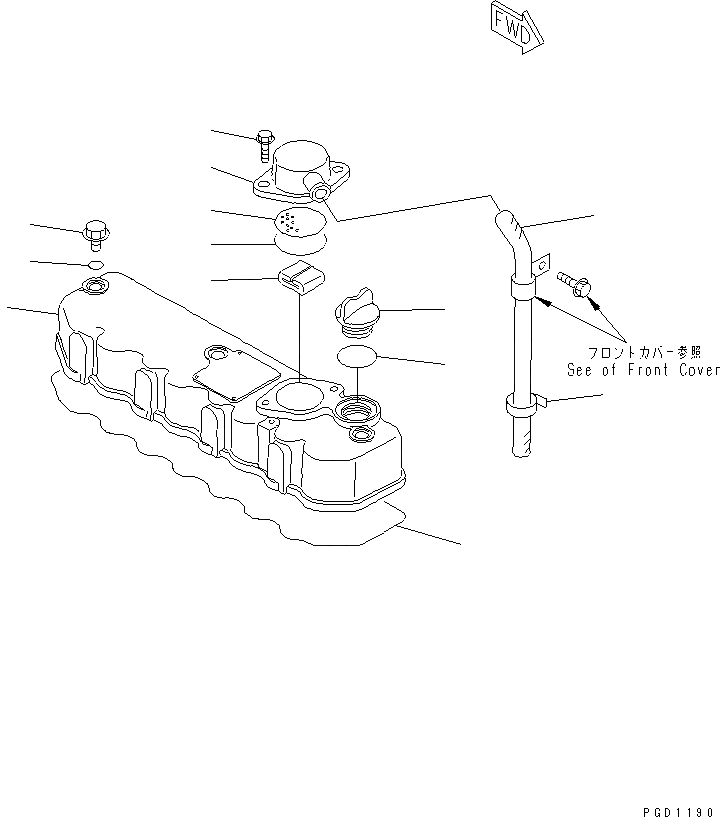 FWD

フロントカバー参照
See of Front Cover

PGD1190