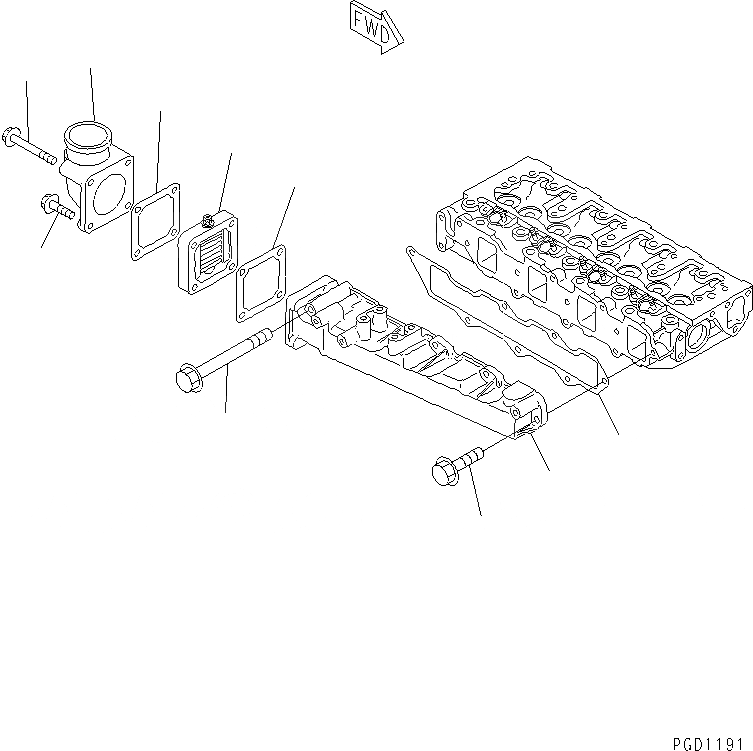 FWD

PGD1191