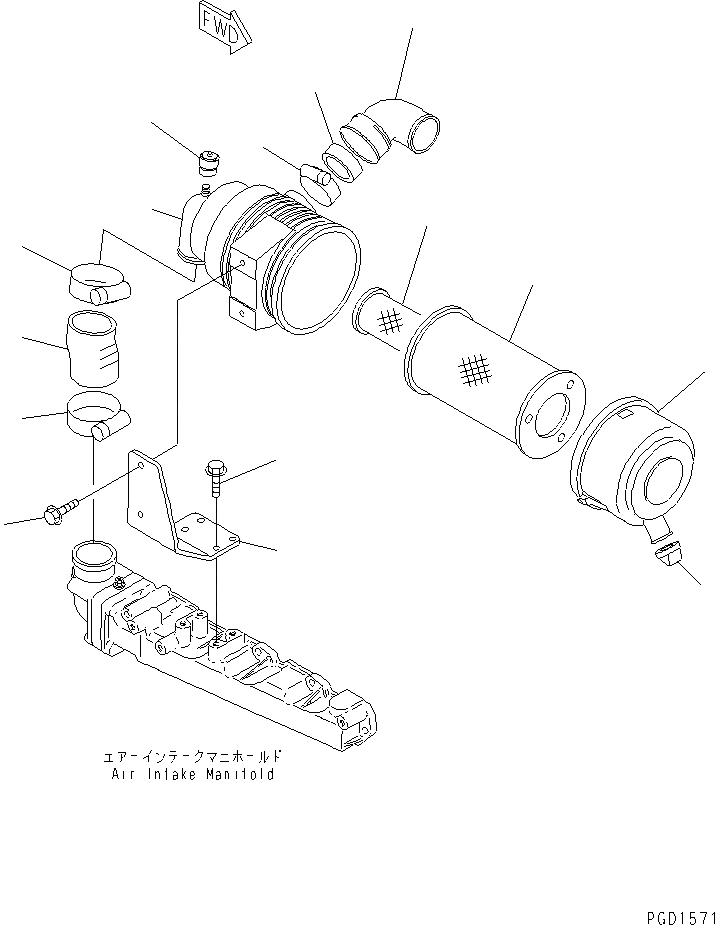 FWD

エアーインテークマニホールド
Air Intake Manifold

PGD1571