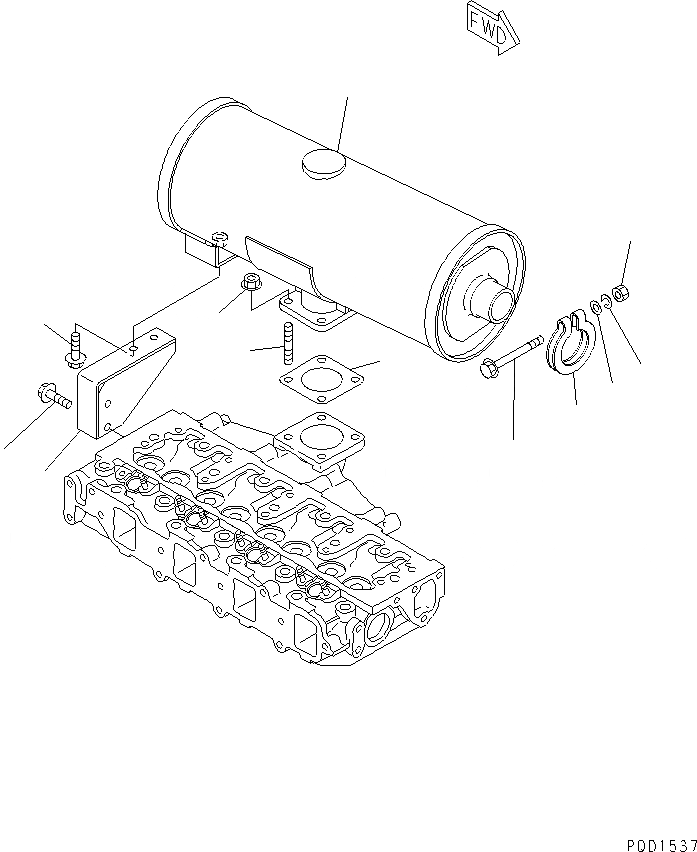 FWD

P0D1537