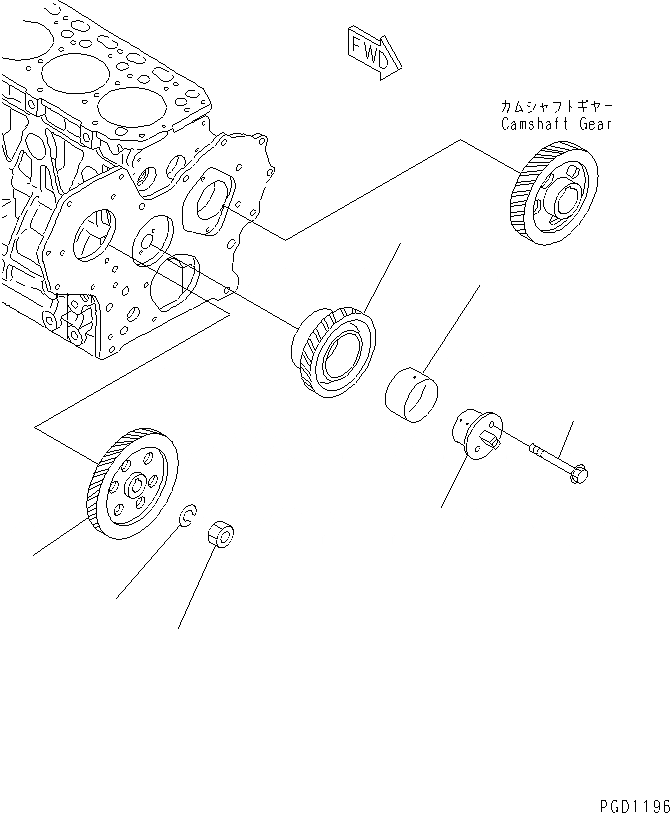 FWD

カムシャフトギヤー
Camshaft Gear

PGD1196