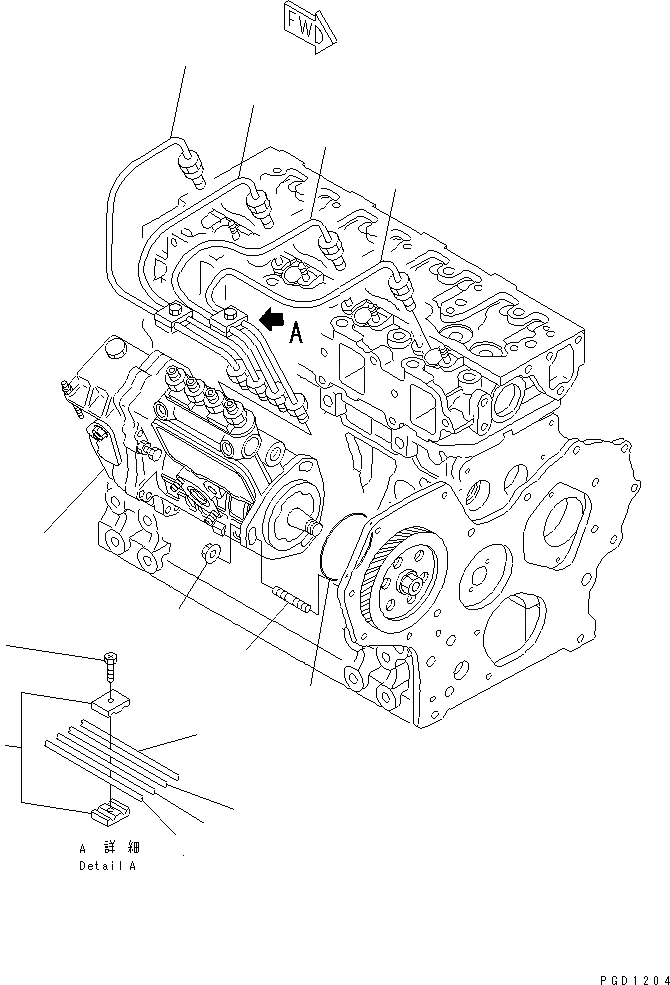 FWD

A

A 詳細
Detail A

PGD1204