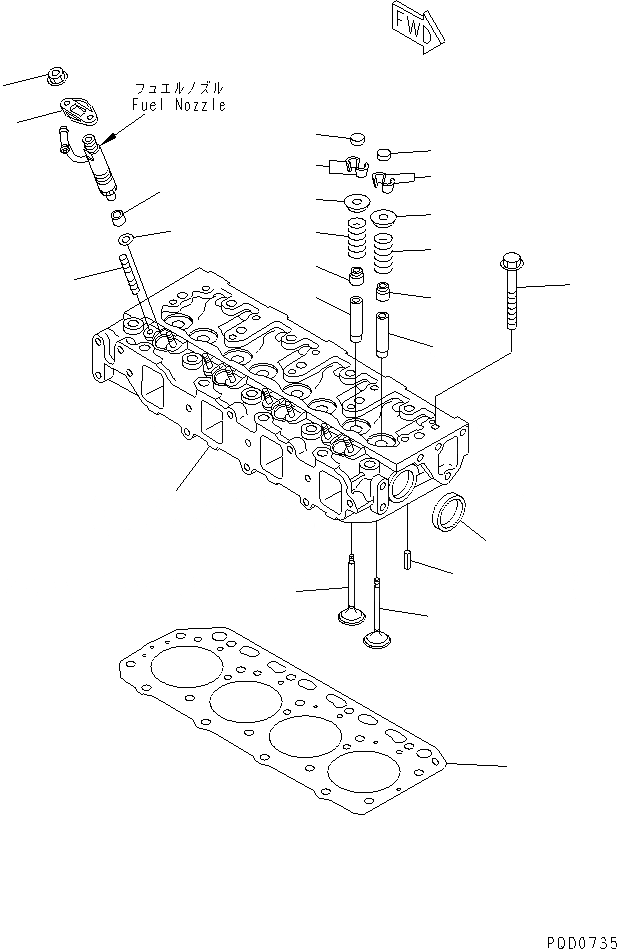 FWD

フュエルノズル
Fuel Nozzle

PDD0735