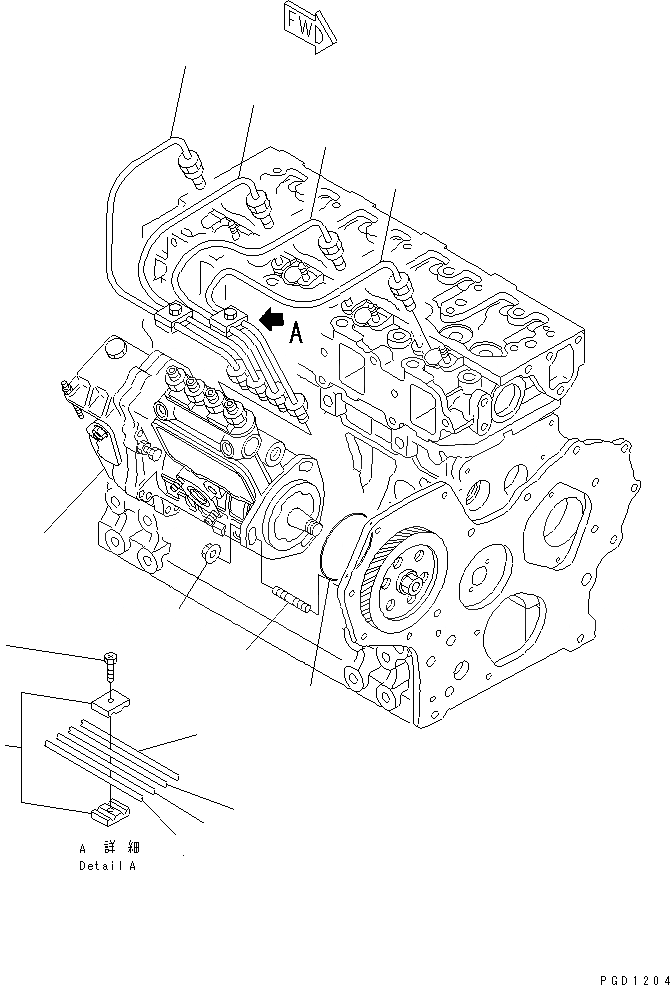 FWD

A

A 詳細
Detail A

PGD1204