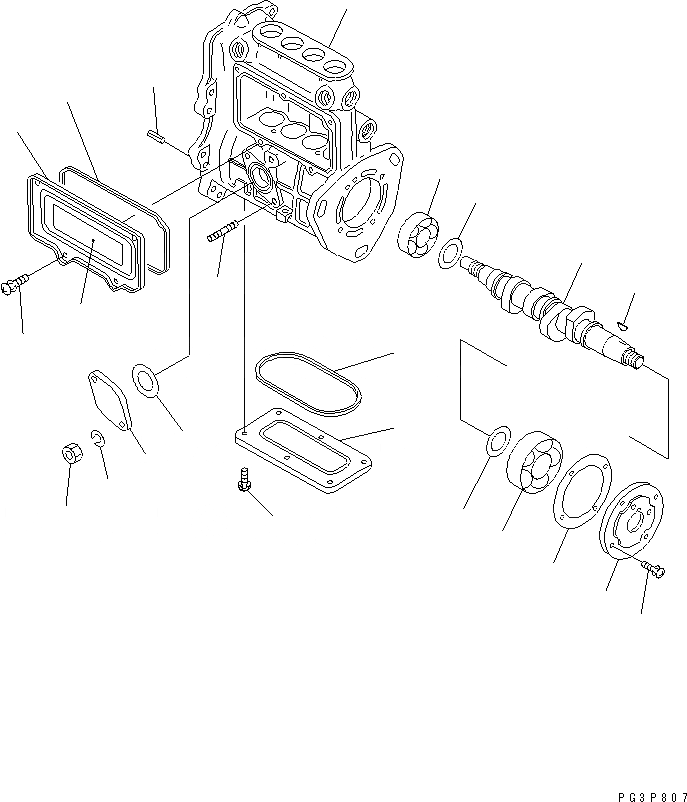 PG3P807