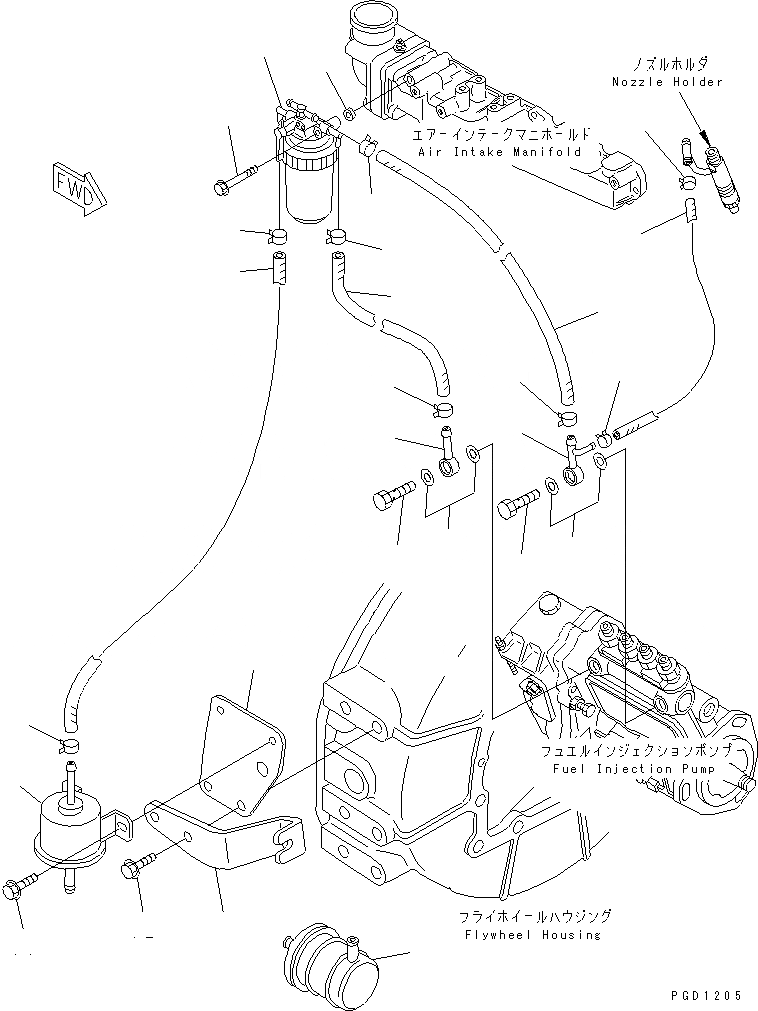 ノズルホルダ
Nozzle Holder

エアーインテークマニホールド
Air Intake Manifold

FWD

フュエルインジェクションポンプ
Fuel Injection Pump

フライホイールハウジング
Flywheel Housing

PGD1205