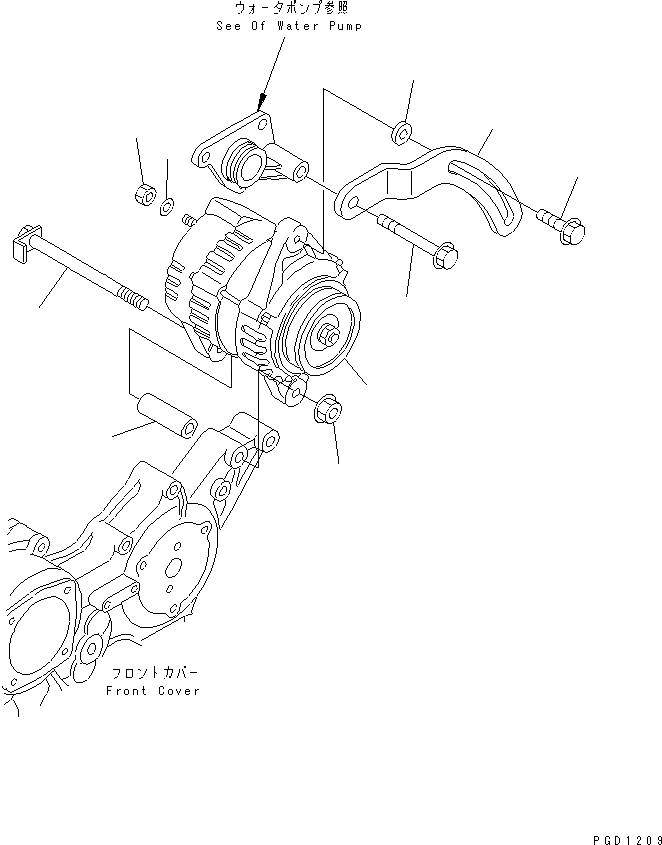 ウォータポンプ参照
See Of Water Pump

フロントカバー
Front Cover

PGD1209