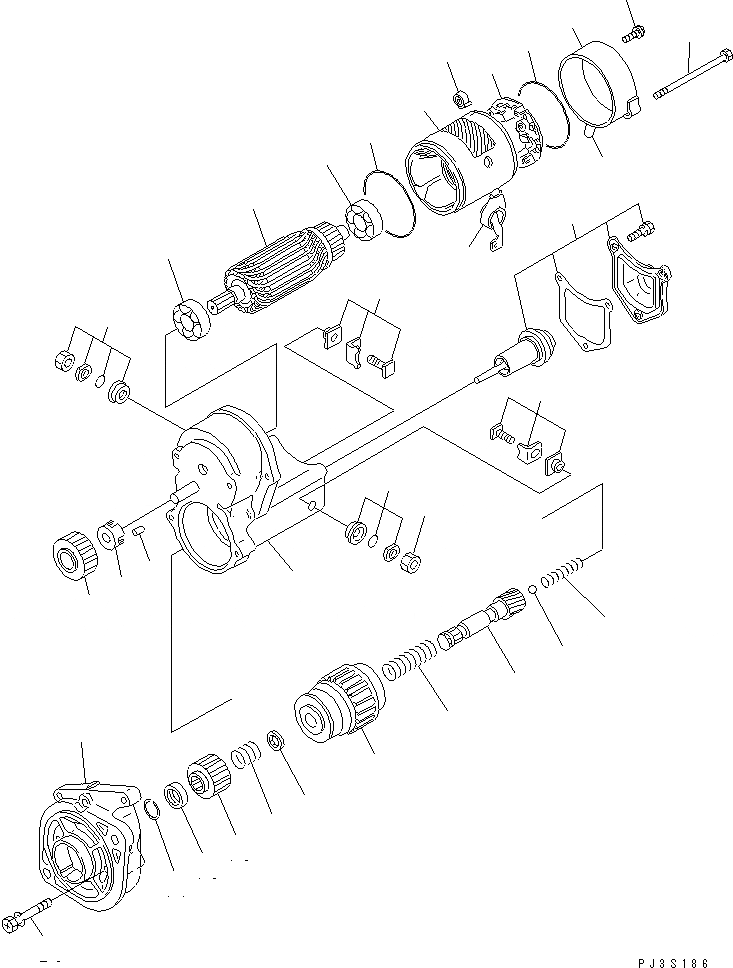 PJ3S186