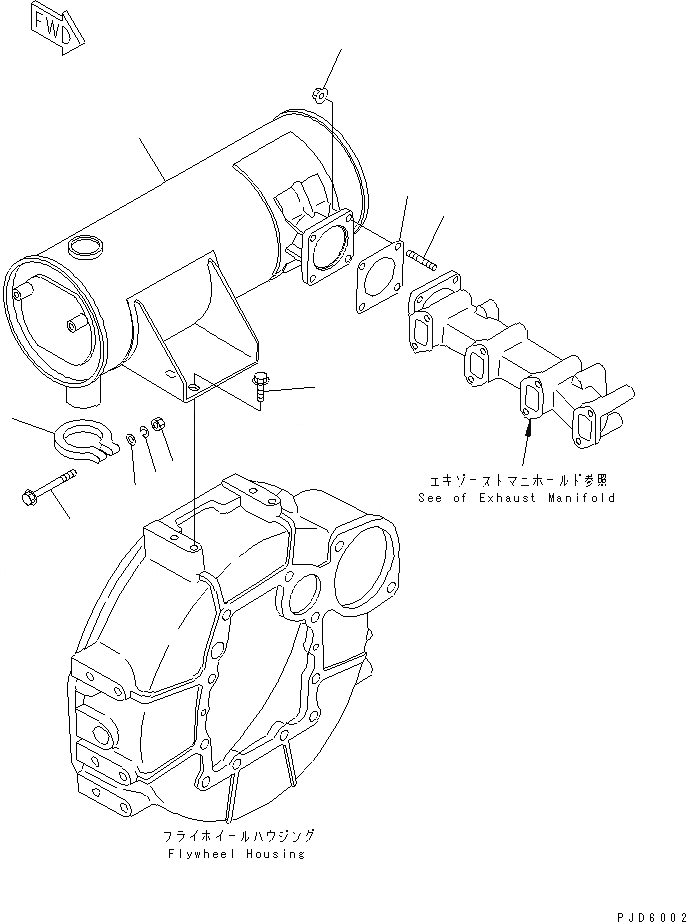 FWD

エキゾーストマニホールド参照
See of Exhaust Manifold

フライホイールハウジング
Flywheel Housing

PJD6002