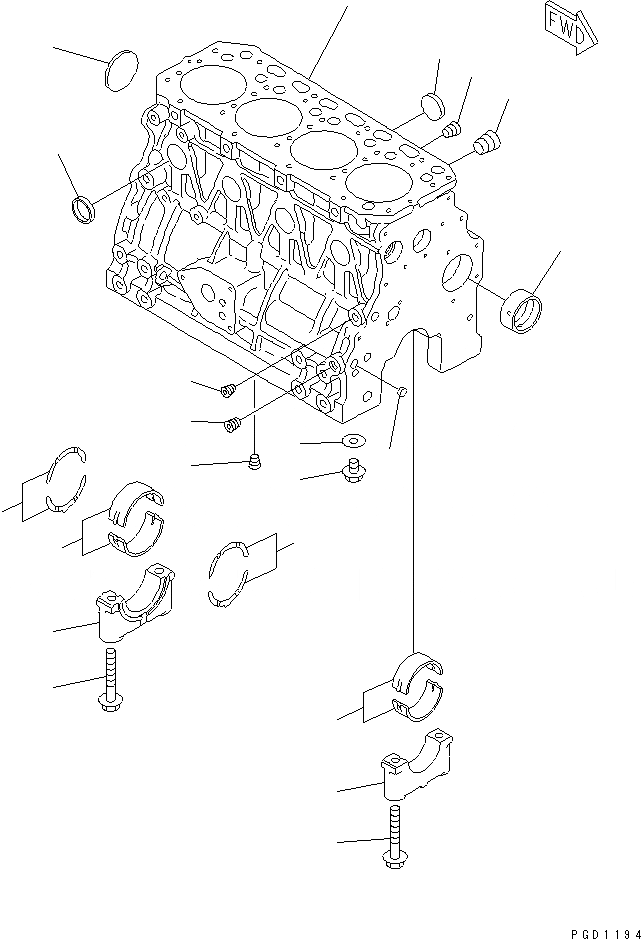 FWD

PGD1194