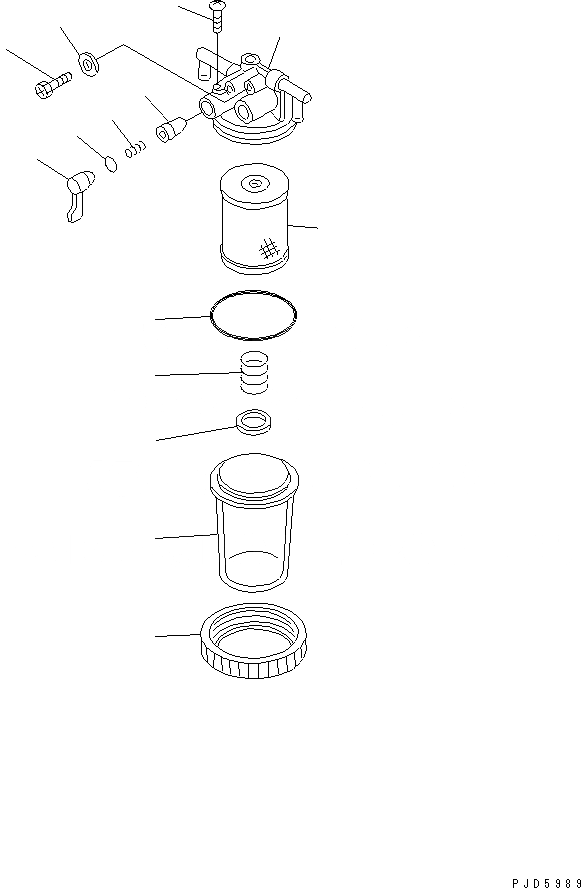 PJD5989