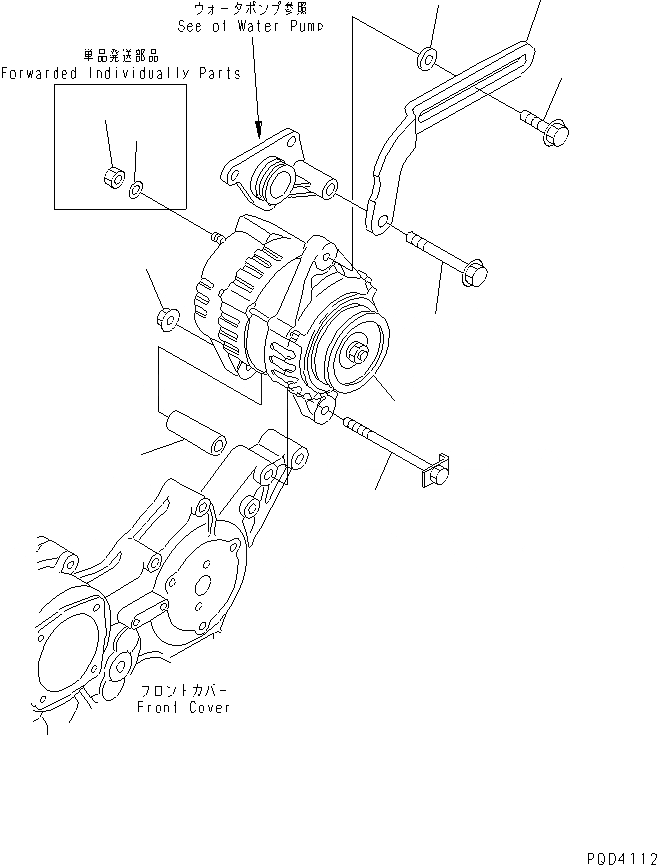 ウォータポンプ参照
See of Water Pump

単品発送部品
Forwarded Individually Parts

フロントカバー
Front Cover

PQD4112