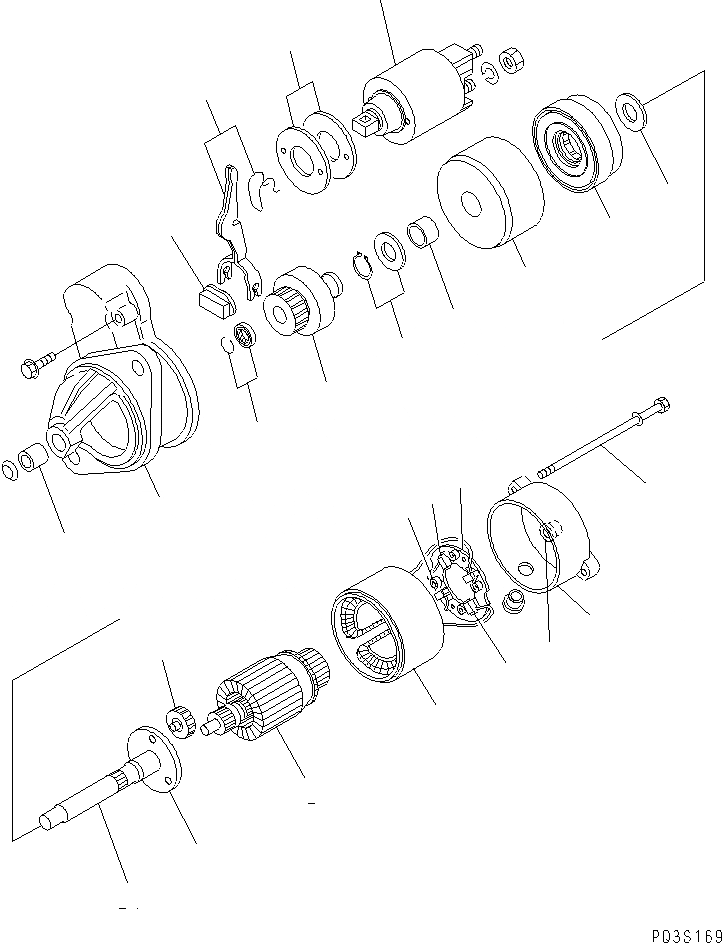 P03S169