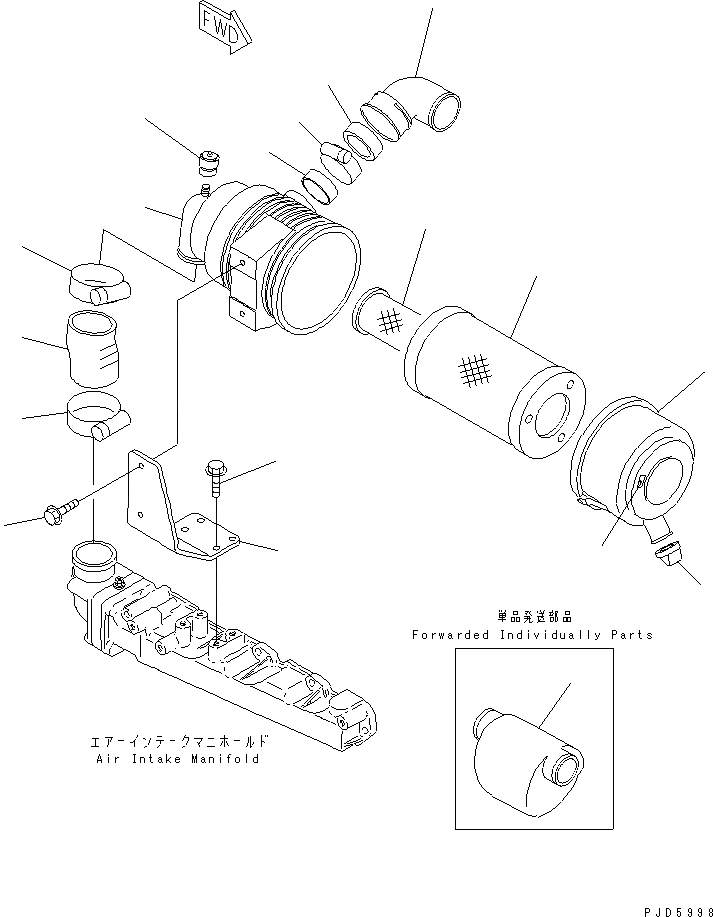 FWD

単品発送部品
Forwarded Individually Parts

エアーインテークマニホールド
Air Intake Manifold

PJD5998