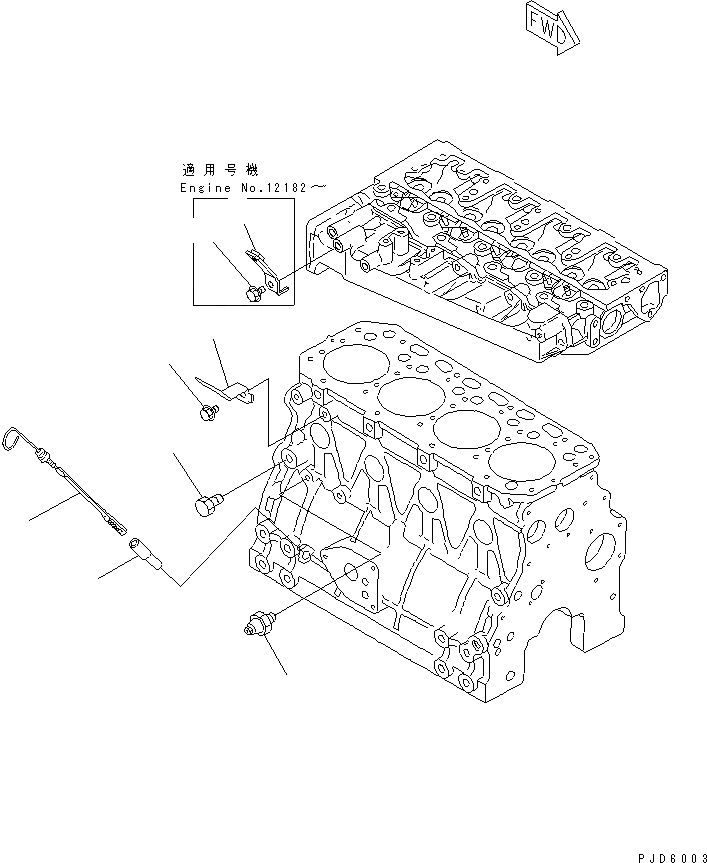 FWD

適用号機
Engine No.12182～

PJD6003