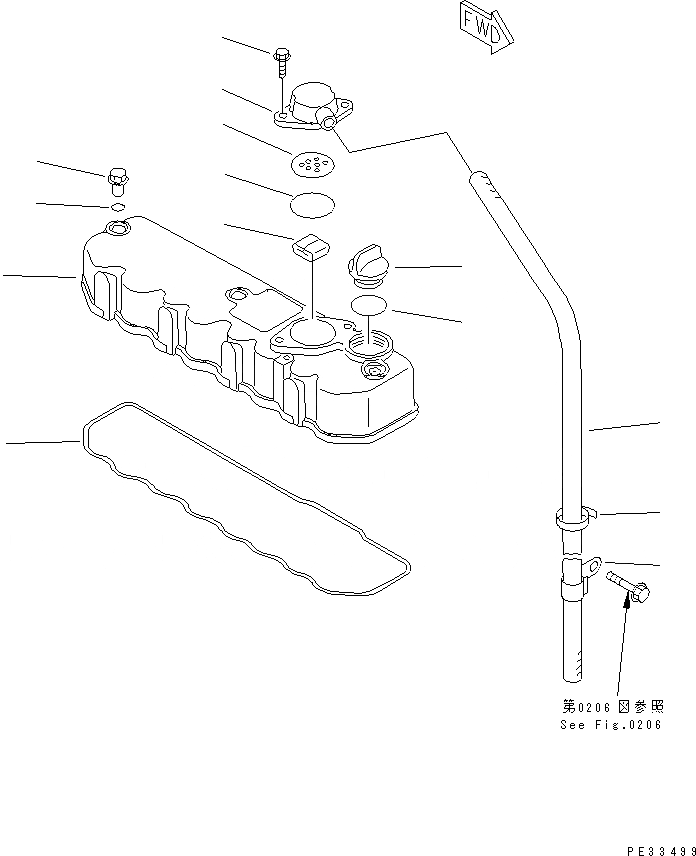 FWD

第0206図参照
See Fig.0206

PE33499