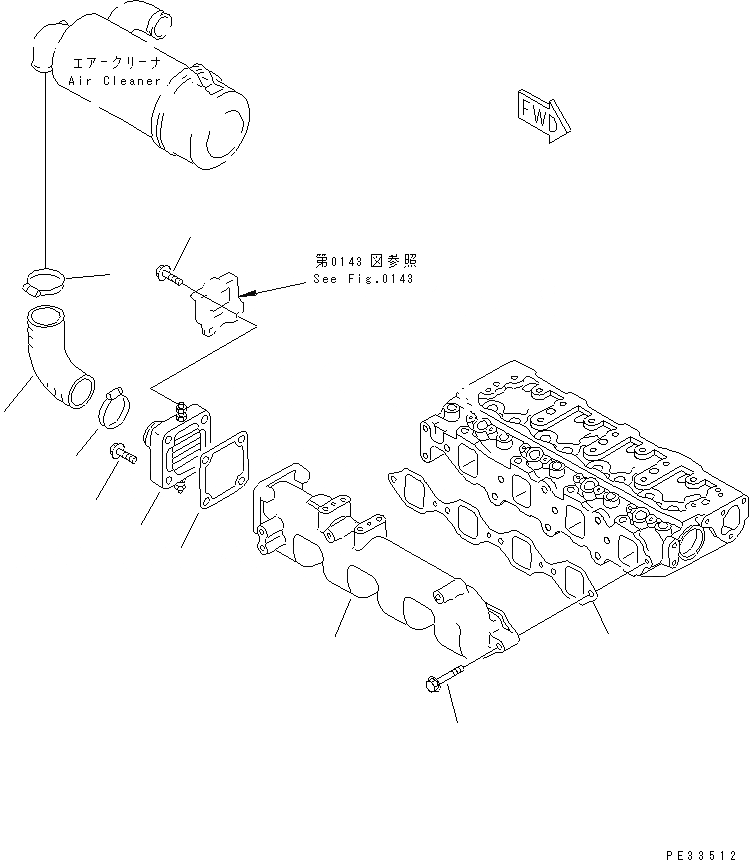 エアークリーナ
Air Cleaner

FWD

第0143図参照
See Fig.0143

PE33512