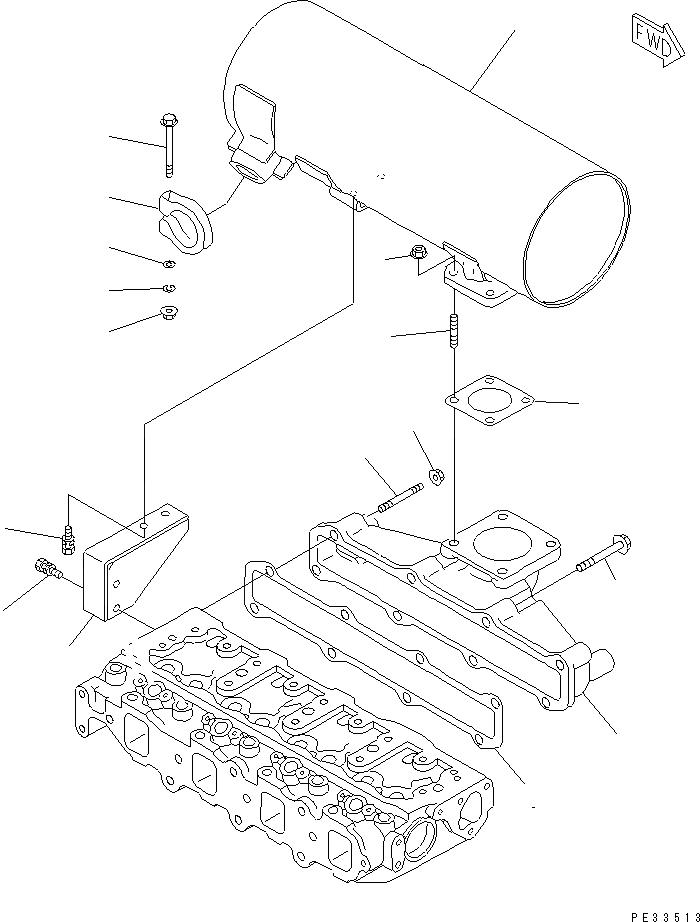 FWD

PE33513