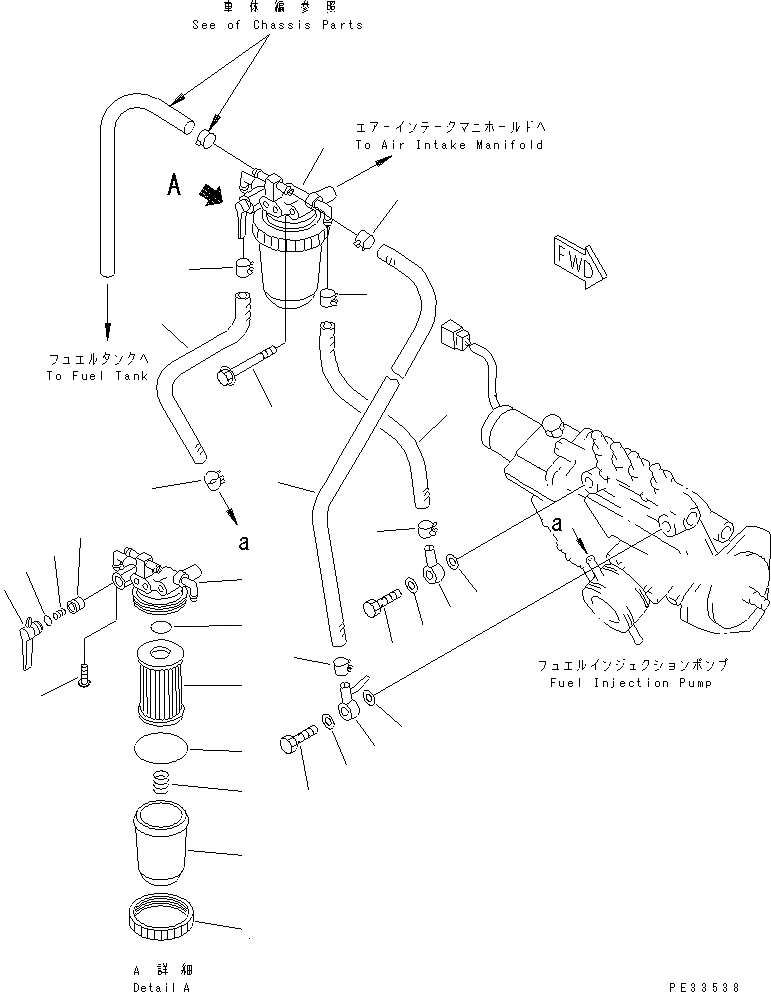 車体編参照
See of Chassis Parts

エアーインテークマニホールドへ
To Air Intake Manifold

A

FWD

フュエルタンクへ
To Fuel Tank

a

a

フュエルインジェクションポンプ
Fuel Injection Pump

A 詳細
Detail A

PE33538