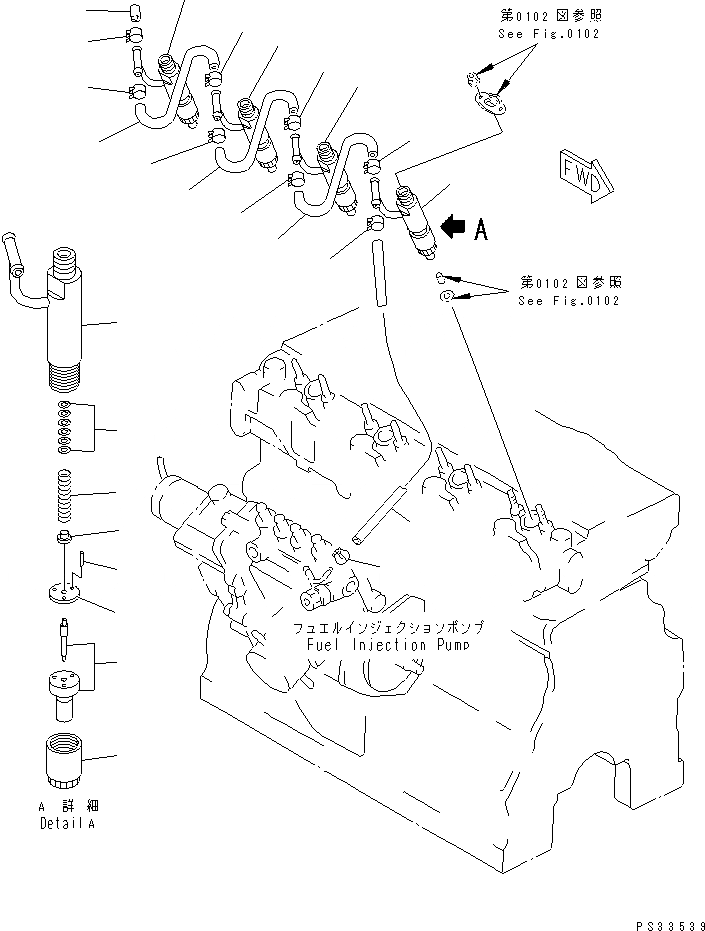 第0102図参照
See Fig.0102

FWD

A

第0102図参照
See Fig.0102

フュエルインジェクションポンプ
Fuel Injection Pump

A 詳細
Detail A

PS33539