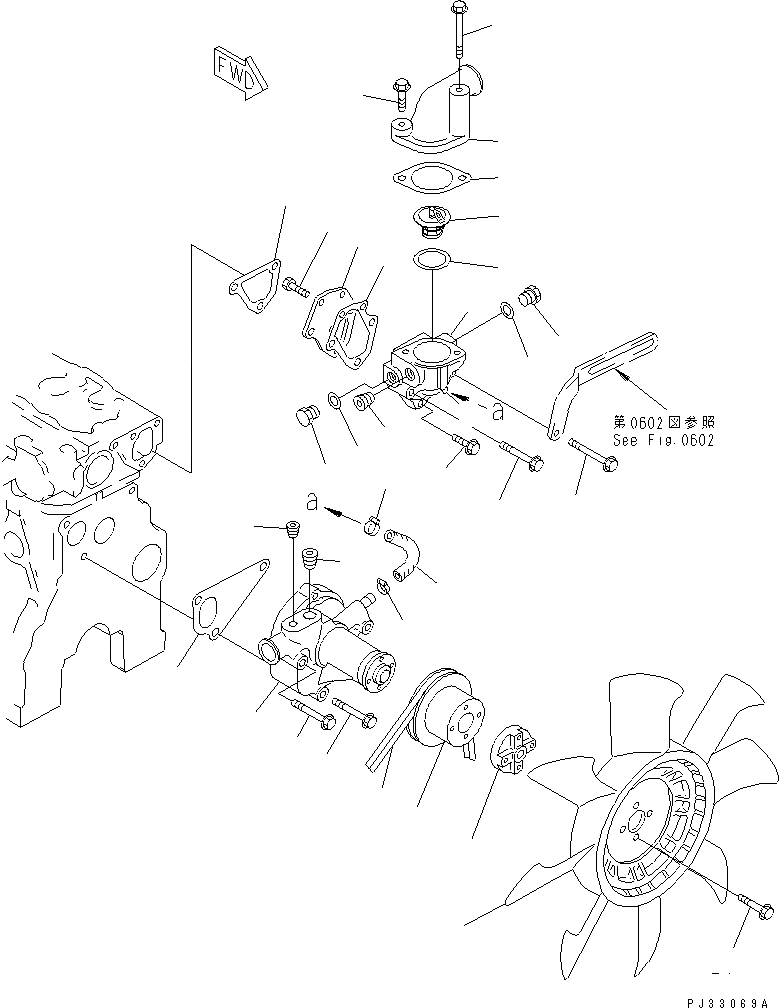 FWD

a

第0602図参照
See Fig.0602

a

PJ33069A