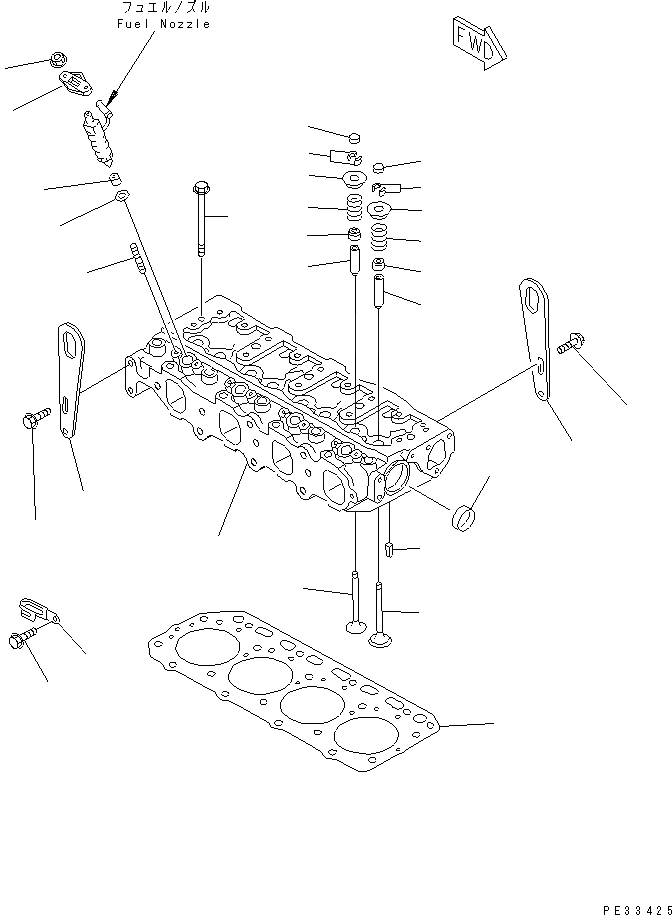 フュエルノズル
Fuel Nozzle

FWD

PE33425