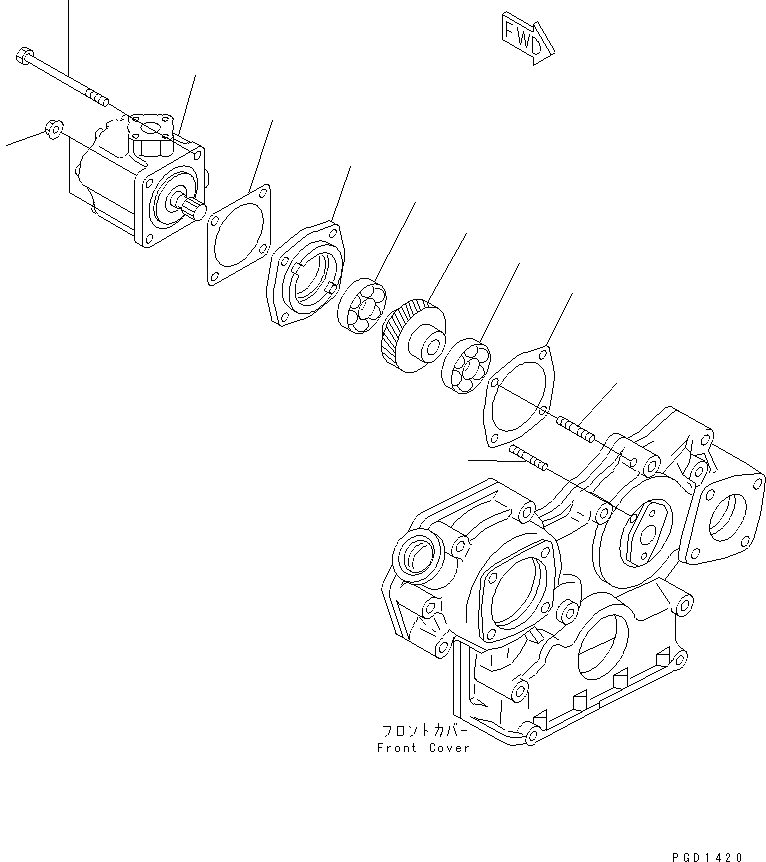 FWD

フロントカバー
Front Cover

PGD1420