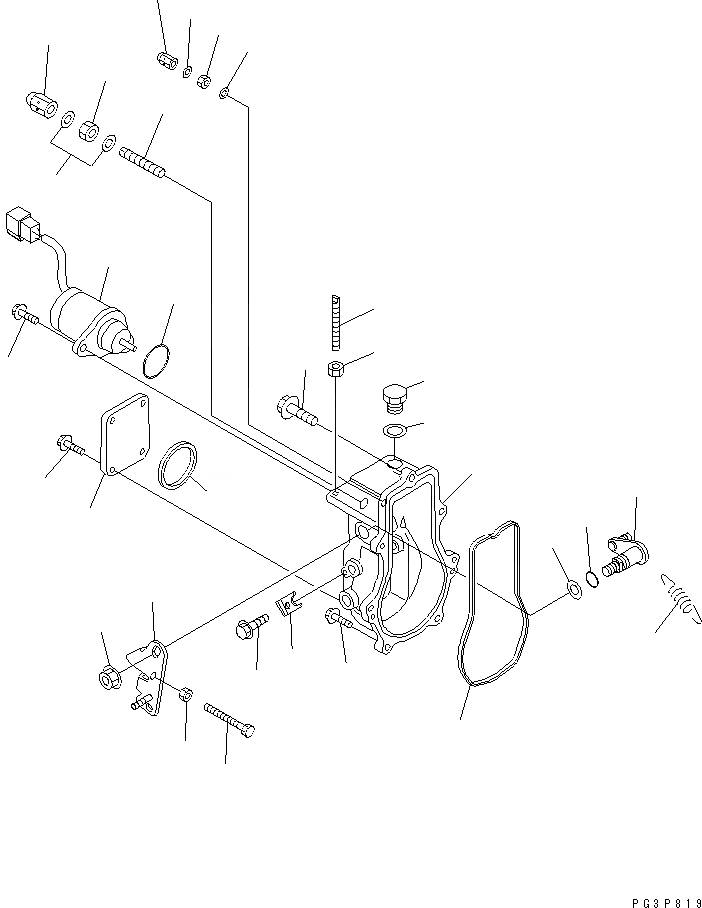 PG3P819