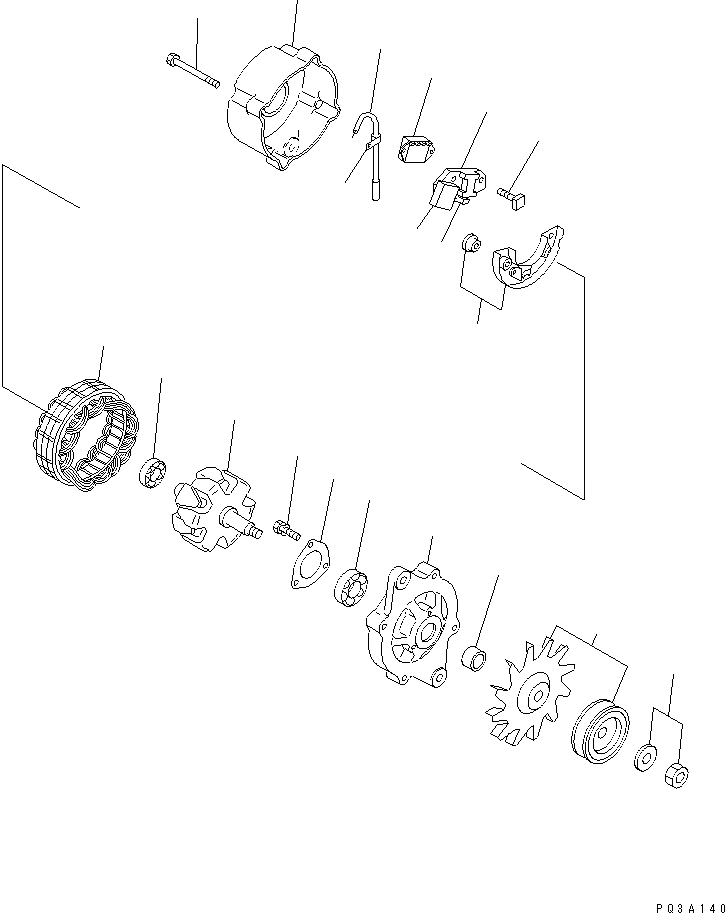 PQ3A140