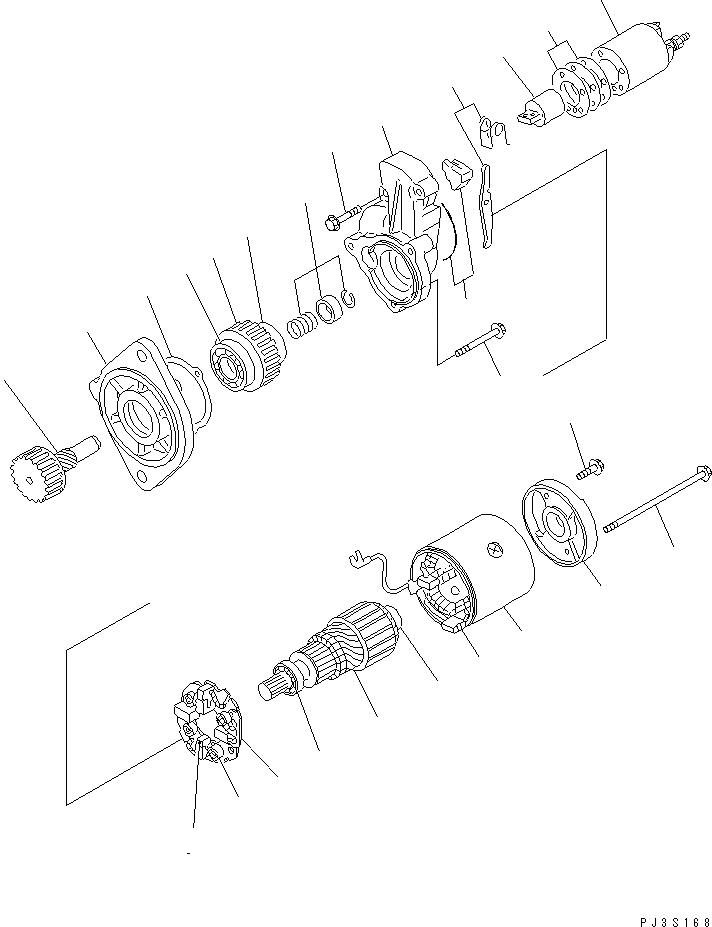 PJ3S168