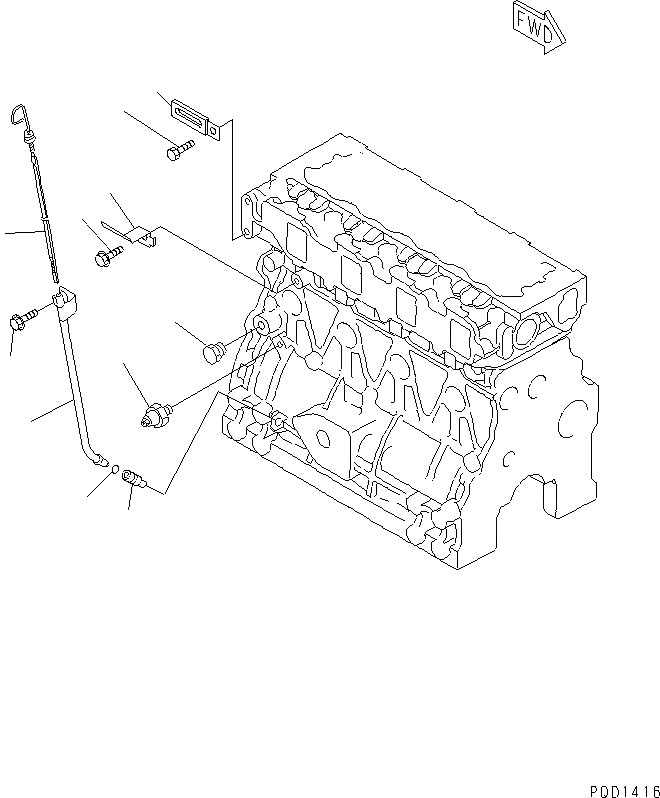 FWD

PDD1416