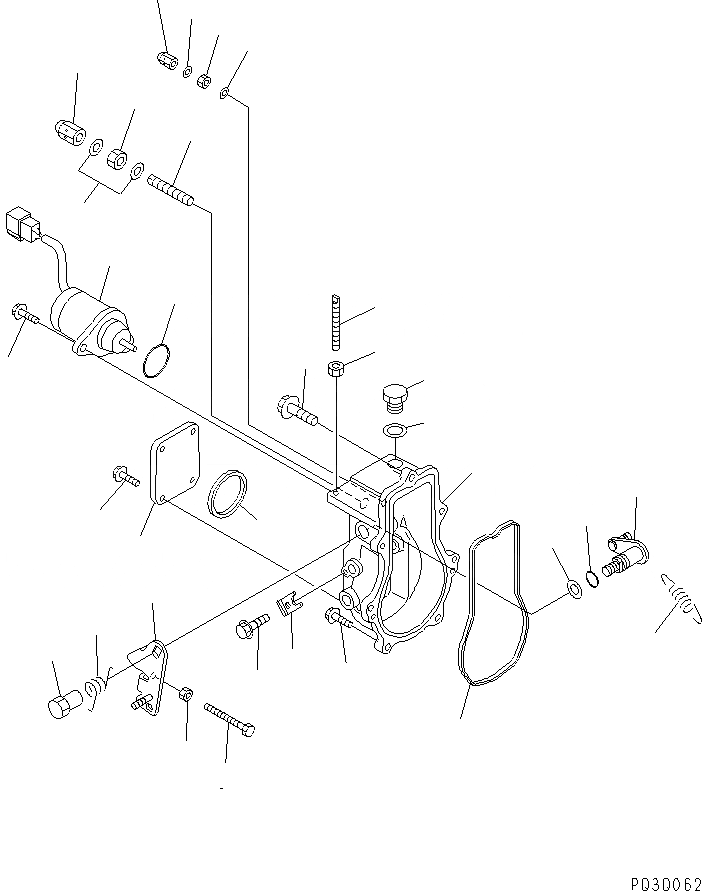 P030062