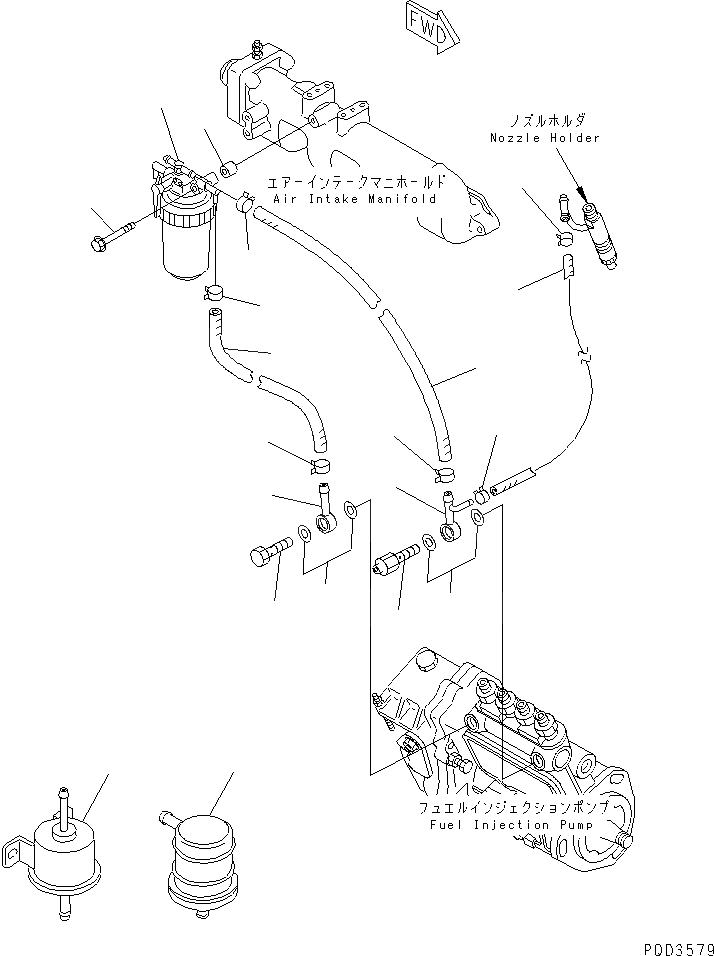 FWD

ノズルホルダ
Nozzle Holder

エアーインテークマニホールド
Air Intake Manifold

フュエルインジェクションポンプ
Fuel Injection Pump

P0D3579