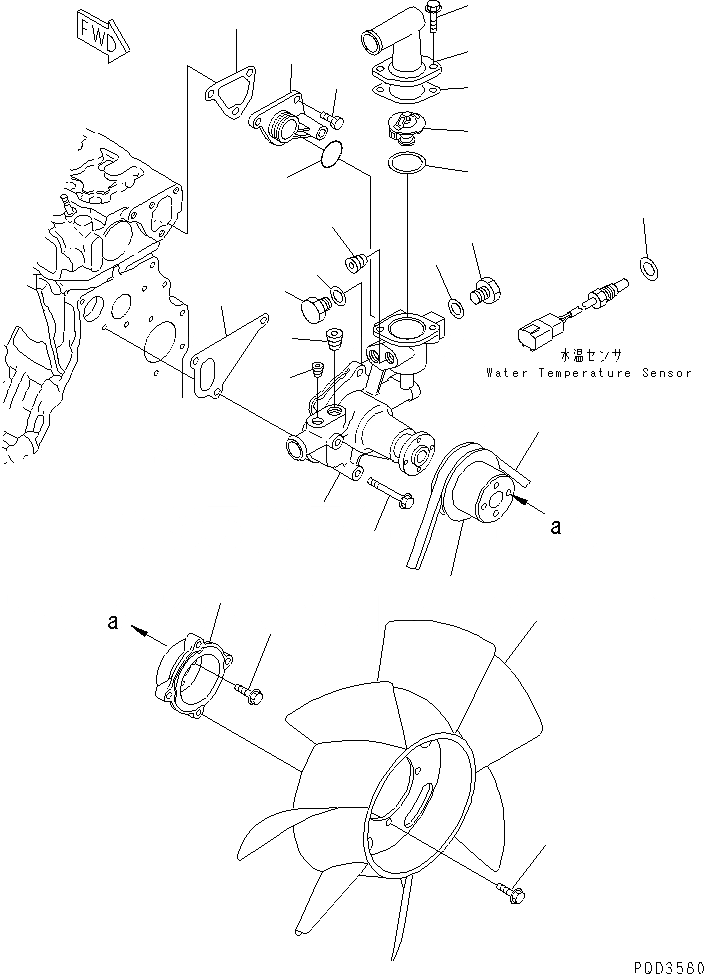 FWD

水温センサ
Water Temperature Sensor

a

a

P0D3580