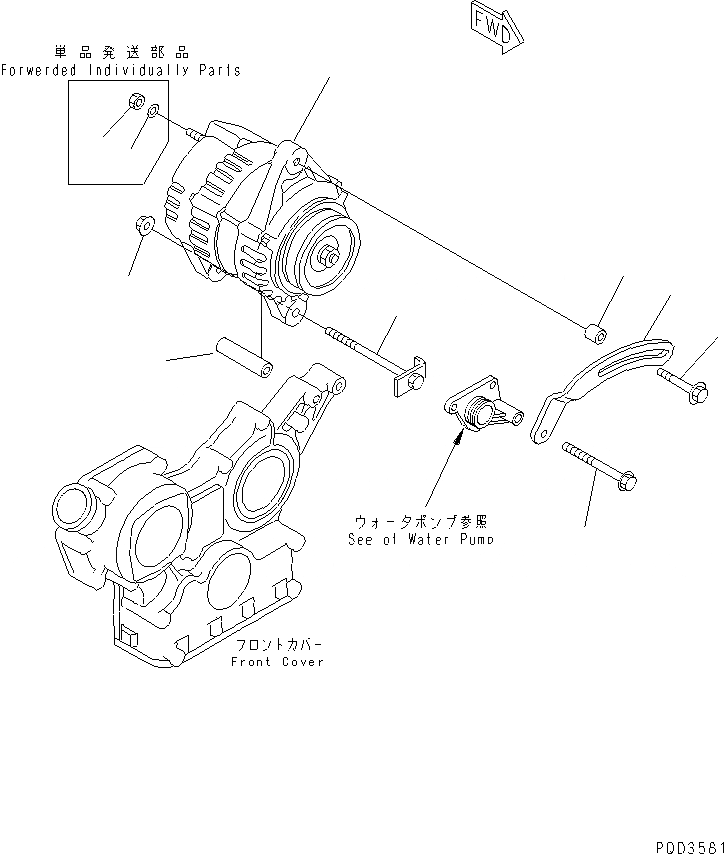 FWD

単品発送部品
Forwerded Individually Parts

ウォータポンプ参照
See of Water Pump

フロントカバー
Front Cover

PDD3561